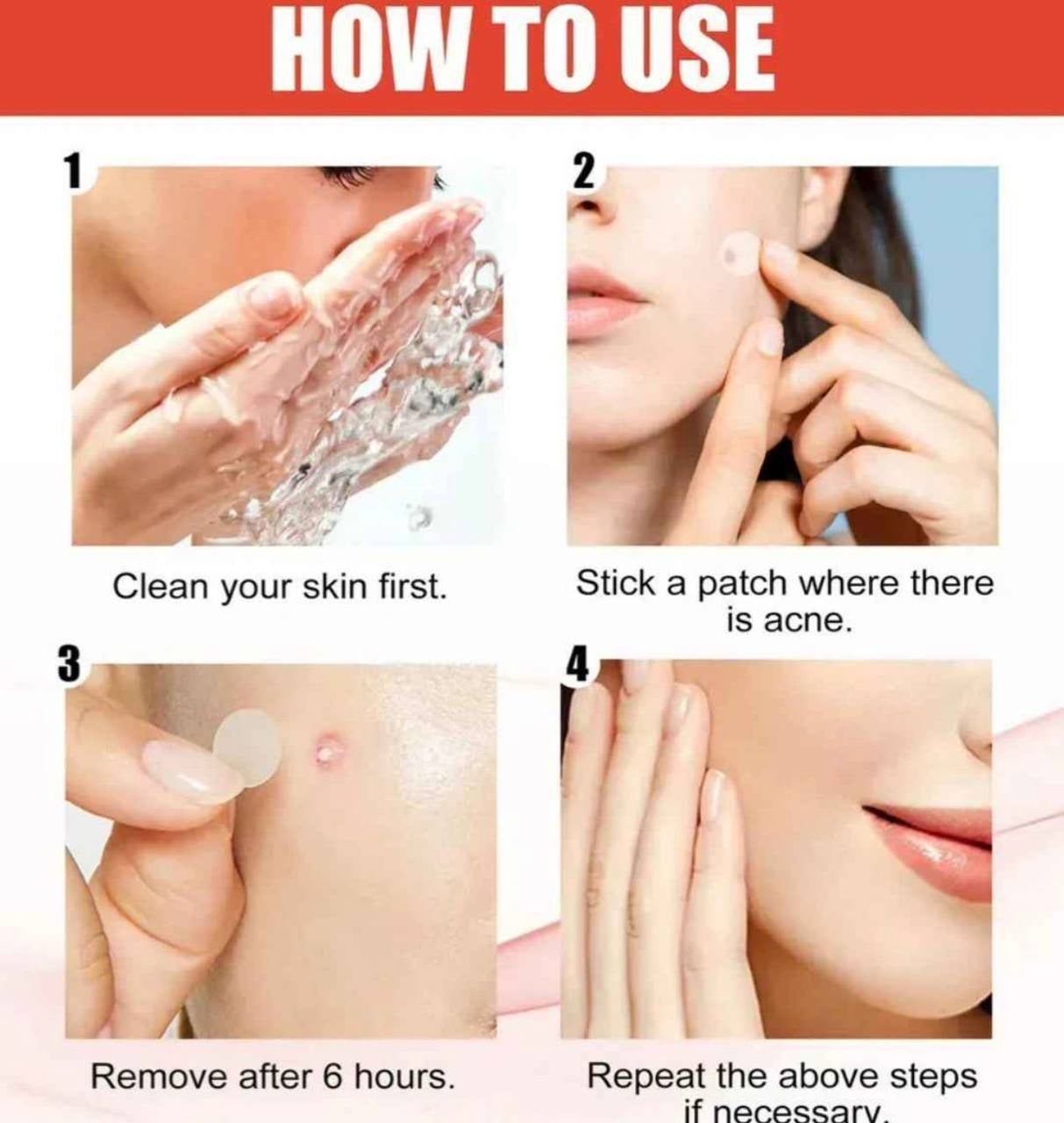 HOW TO USE

1

Clean your skin first.

2

Stick a patch where there is acne.

3

Remove after 6 hours.

4

Repeat the above steps if necessary.